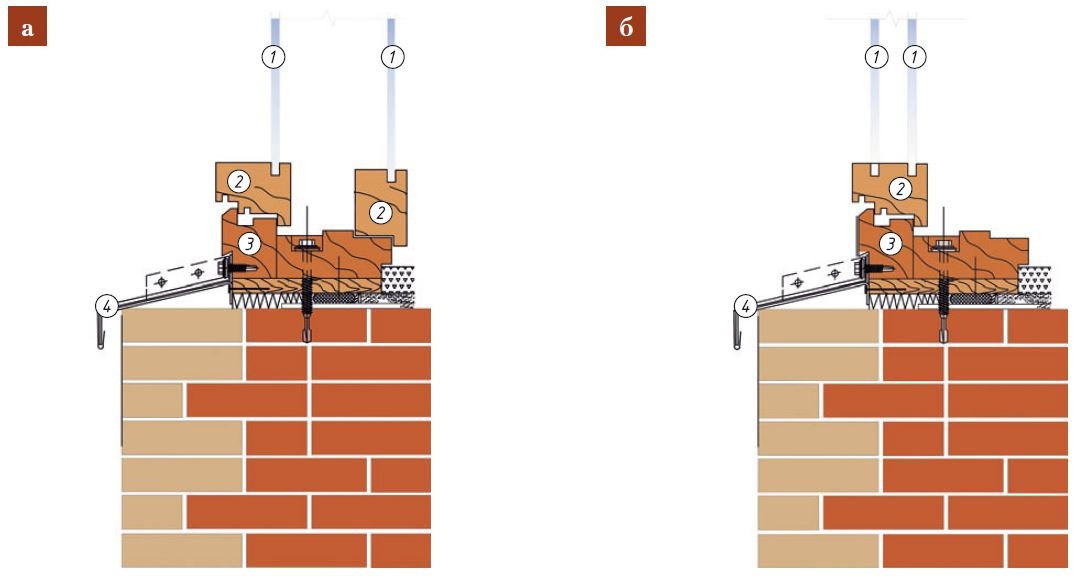 а

1 1

2 2

3

4

б

1 1

2

3

4