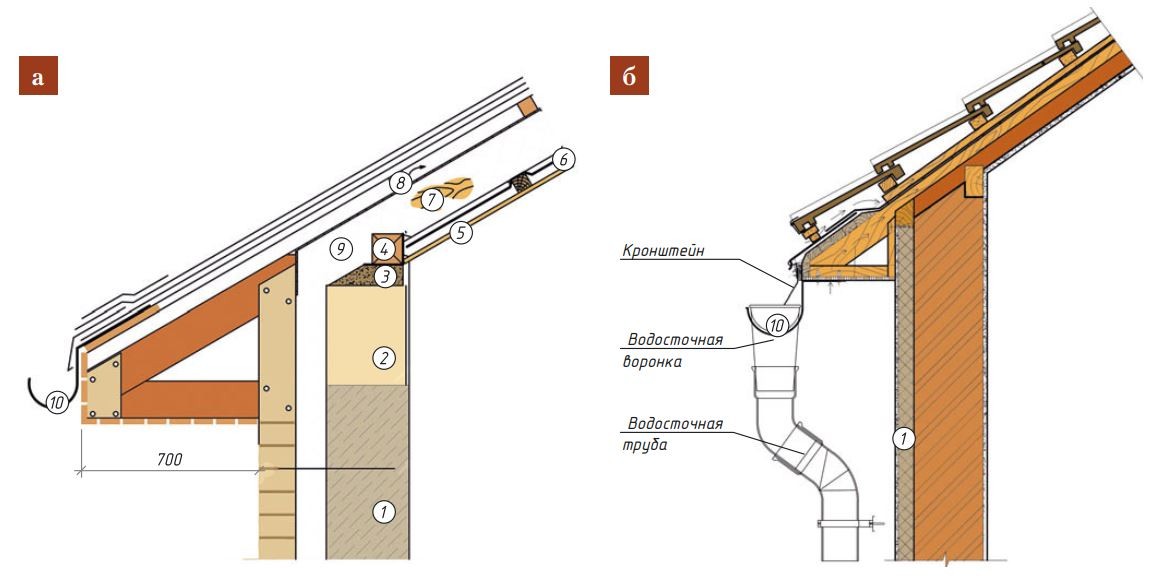 а

8
7
6
9
4
5
3
2
10
700
1

б

Кронштейн
10
Водосточная воронка
Водосточная труба
1