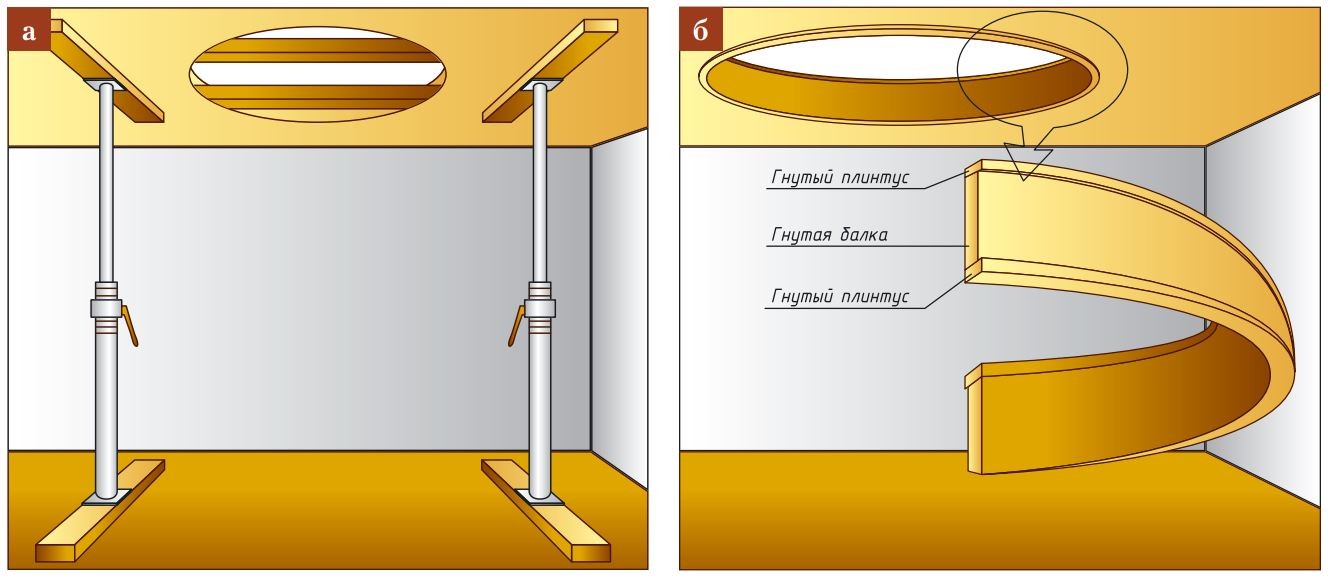 а

б

Гнутый плинтус

Гнутая балка

Гнутый плинтус