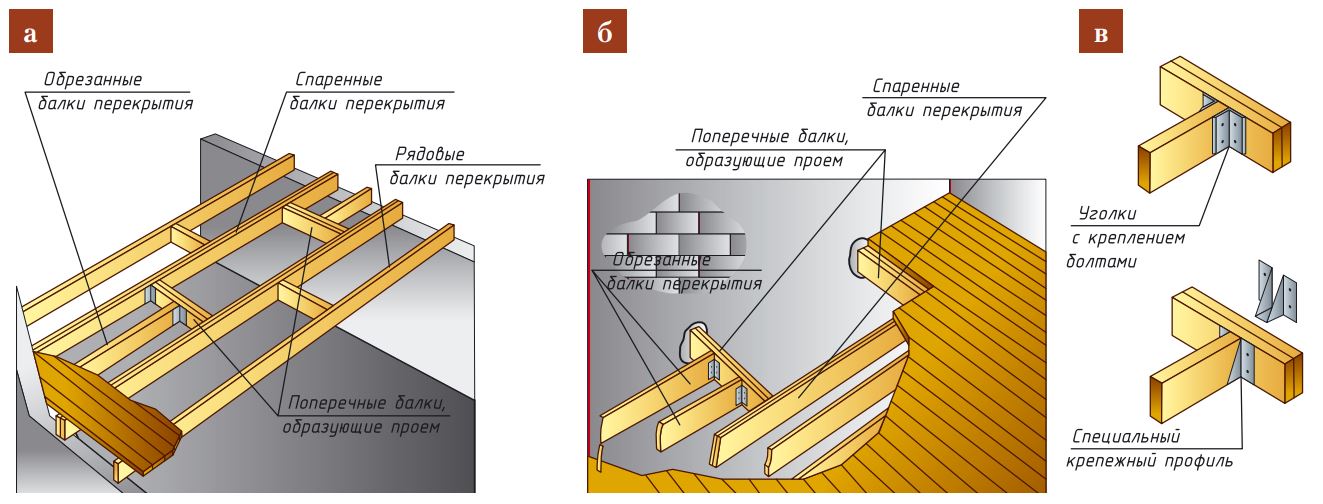 а

Обрезанные балки перекрытия

Спаренные балки перекрытия

Рядовые балки перекрытия

Поперечные балки, образующие проем

б

Спаренные балки перекрытия

Поперечные балки, образующие проем

Обрезанные балки перекрытия

в

Уголки с креплением болтами

Специальный крепежный профиль