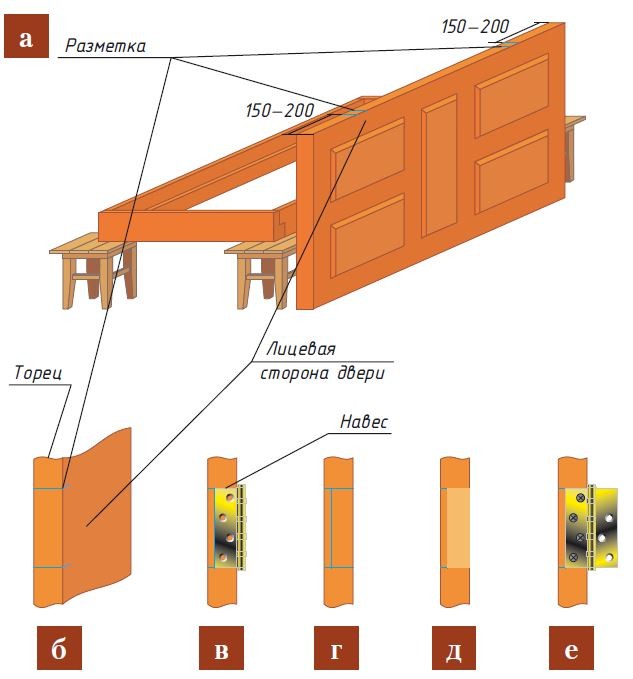 а

Разметка

150–200

150–200

Лицевая сторона двери

Торец

Навес

б

в

г

д

е